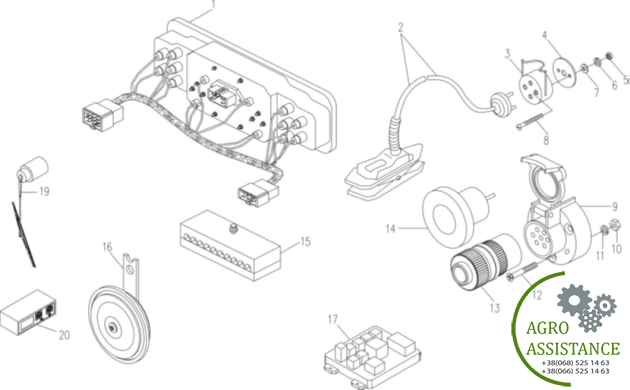 1
2
3
4
5
6
7
8
9
10
11
12
13
14
15
16
17
19
20
AGRO
ASSISTANCE
+38(068) 525 14 63
+38(066) 525 14 63